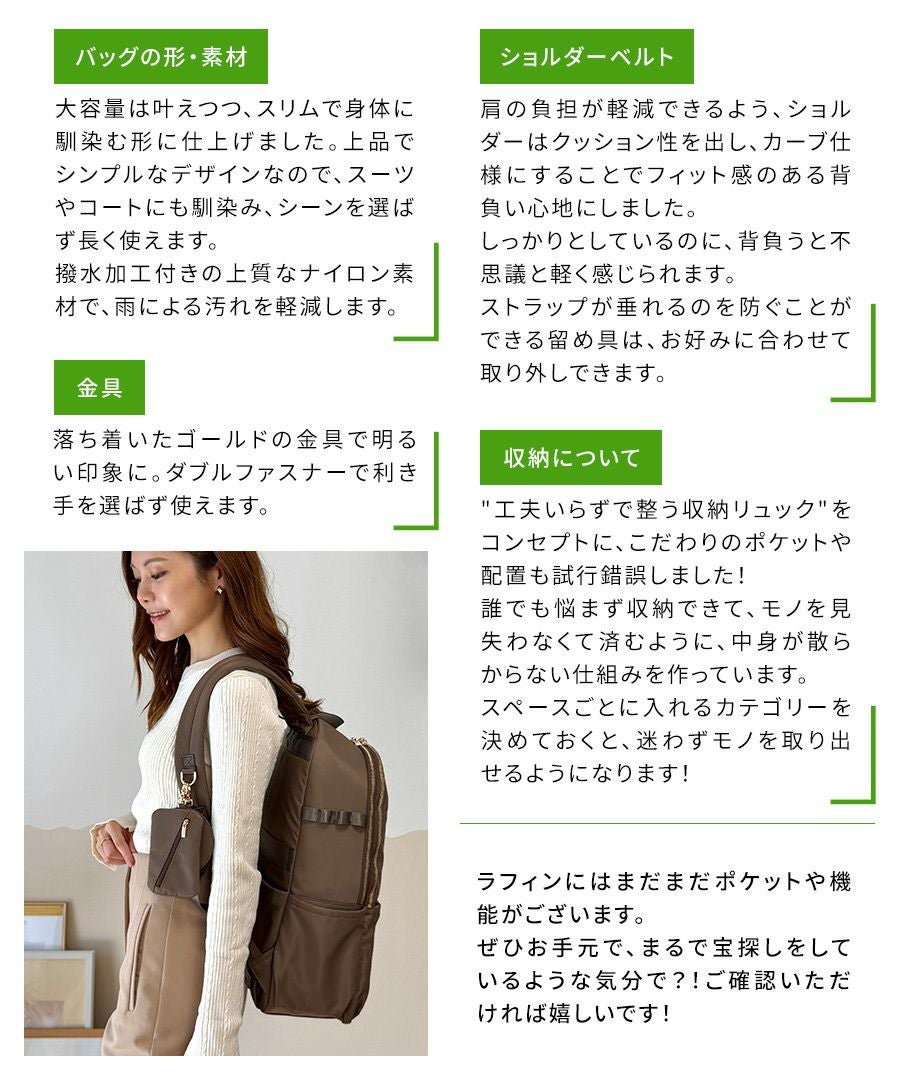 バッグの形・素材

大容量は叶えつつ、スリムで身体に馴染む形に仕上げました。上品でシンプルなデザインなので、スーツやコートにも馴染み、シーンを選ばず長く使えます。
撥水加工付きの上質なナイロン素材で、雨による汚れを軽減します。

金具

落ち着いたゴールドの金具で明るい印象に。ダブルファスナーで利き手を選ばず使えます。

ショルダーベルト

肩の負担が軽減できるよう、ショルダーはクッション性を出し、カーブ仕様にすることでフィット感のある背負い心地にしました。
しっかりとしているのに、背負うと不思議と軽く感じられます。
ストラップが垂れるのを防ぐことができる留め具は、お好みに合わせて取り外しできます。

収納について

"工夫いらずで整う収納リュック"をコンセプトに、こだわりのポケットや配置も試行錯誤しました！
誰でも悩まず収納できて、モノを見失わなくて済むように、中身が散らからない仕組みを作っています。
スペースごとに入れるカテゴリーを決めておくと、迷わずモノを取り出せるようになります！

ラフィンにはまだまだポケットや機能がございます。
ぜひお手元で、まるで宝探しをしているような気分で？！ご確認いただければ嬉しいです！